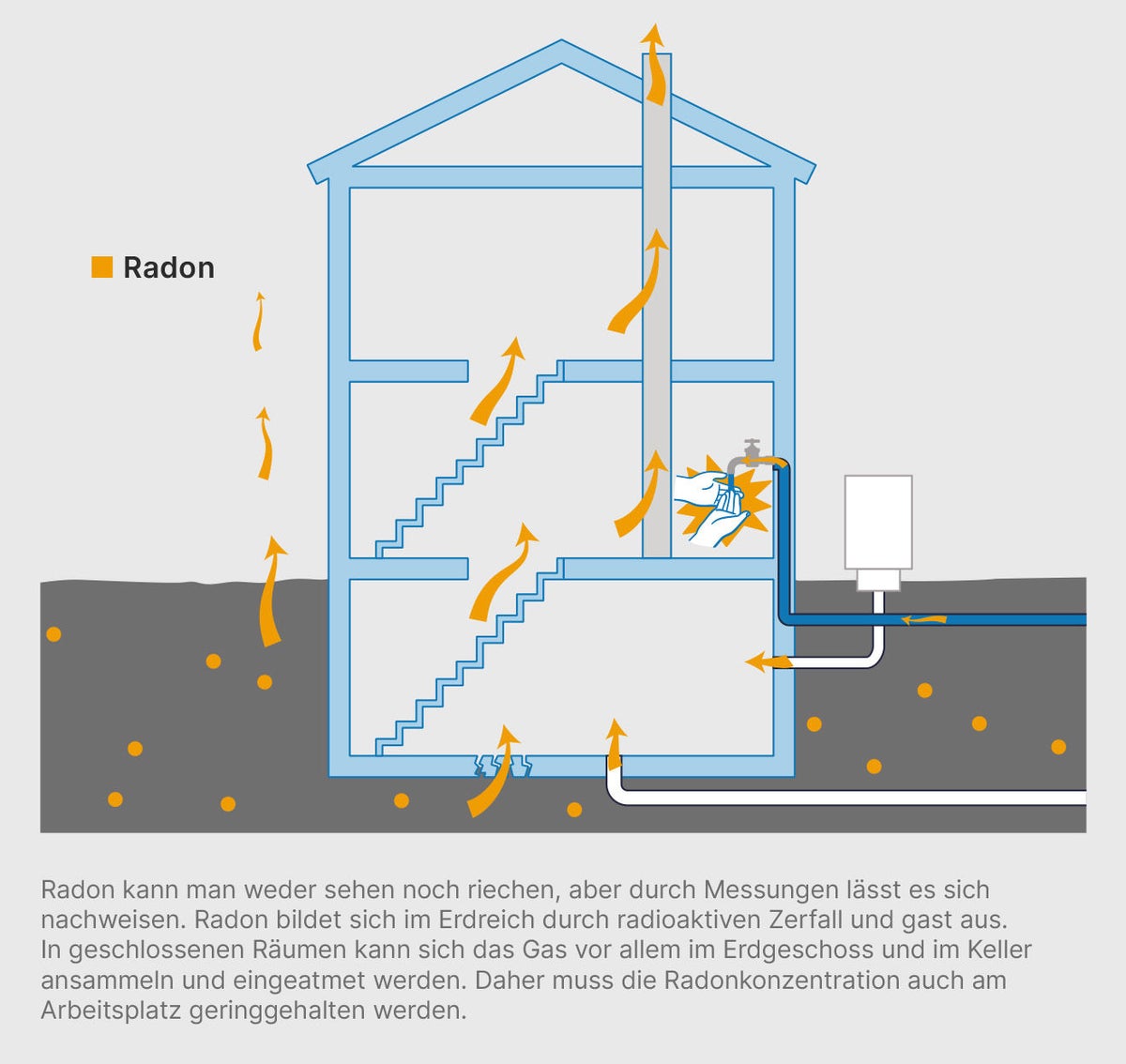 Radon

Radon kann man weder sehen noch riechen, aber durch Messungen lässt es sich nachweisen. Radon bildet sich im Erdreich durch radioaktiven Zerfall und gast aus. In geschlossenen Räumen kann sich das Gas vor allem im Erdgeschoss und im Keller ansammeln und eingeatmet werden. Daher muss die Radonkonzentration auch am Arbeitsplatz geringgehalten werden.